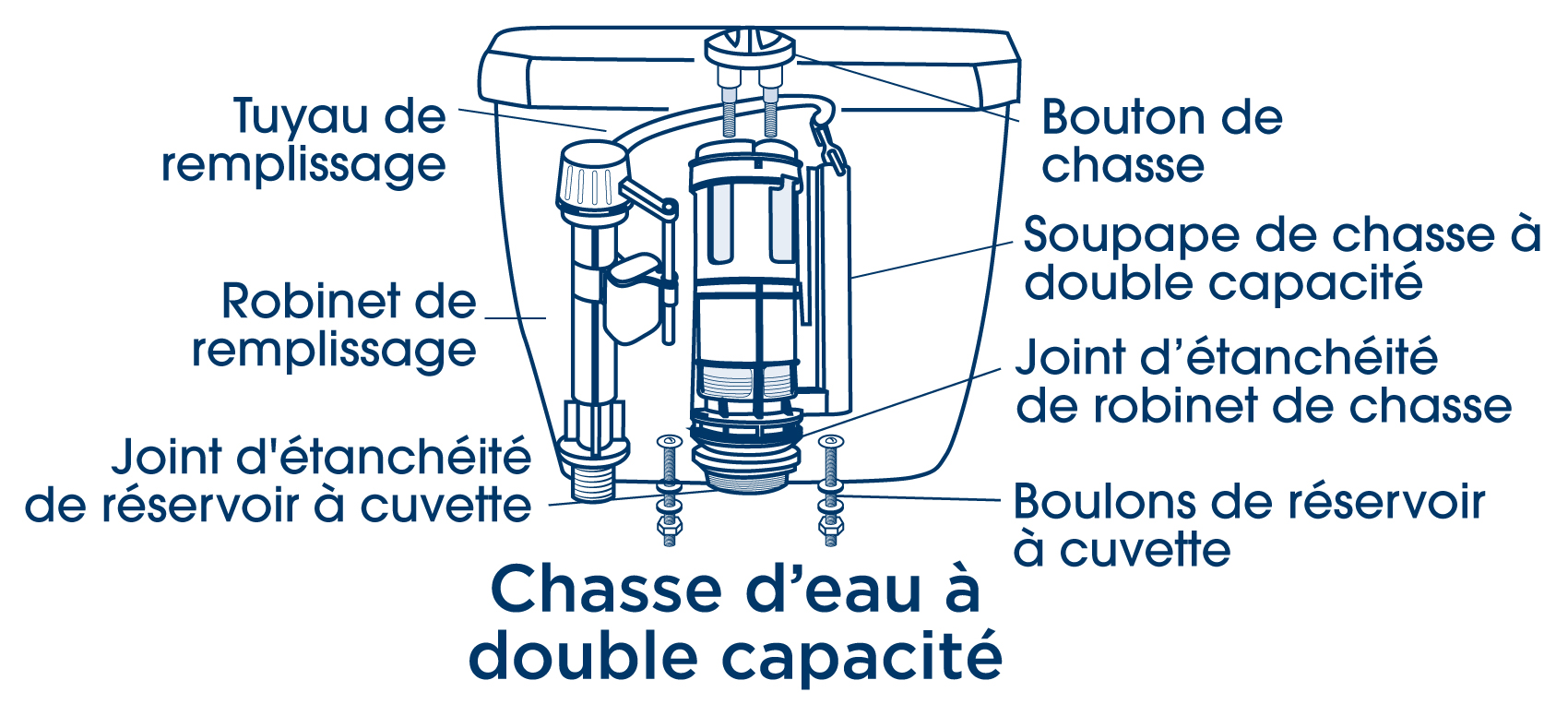 Tuyau de remplissage

Robinet de remplissage

Joint d'étanchéité de réservoir à cuvette

Bouton de chasse

Soupape de chasse à double capacité

Joint d’étanchéité de robinet de chasse

Boulons de réservoir à cuvette

Chasse d’eau à double capacité