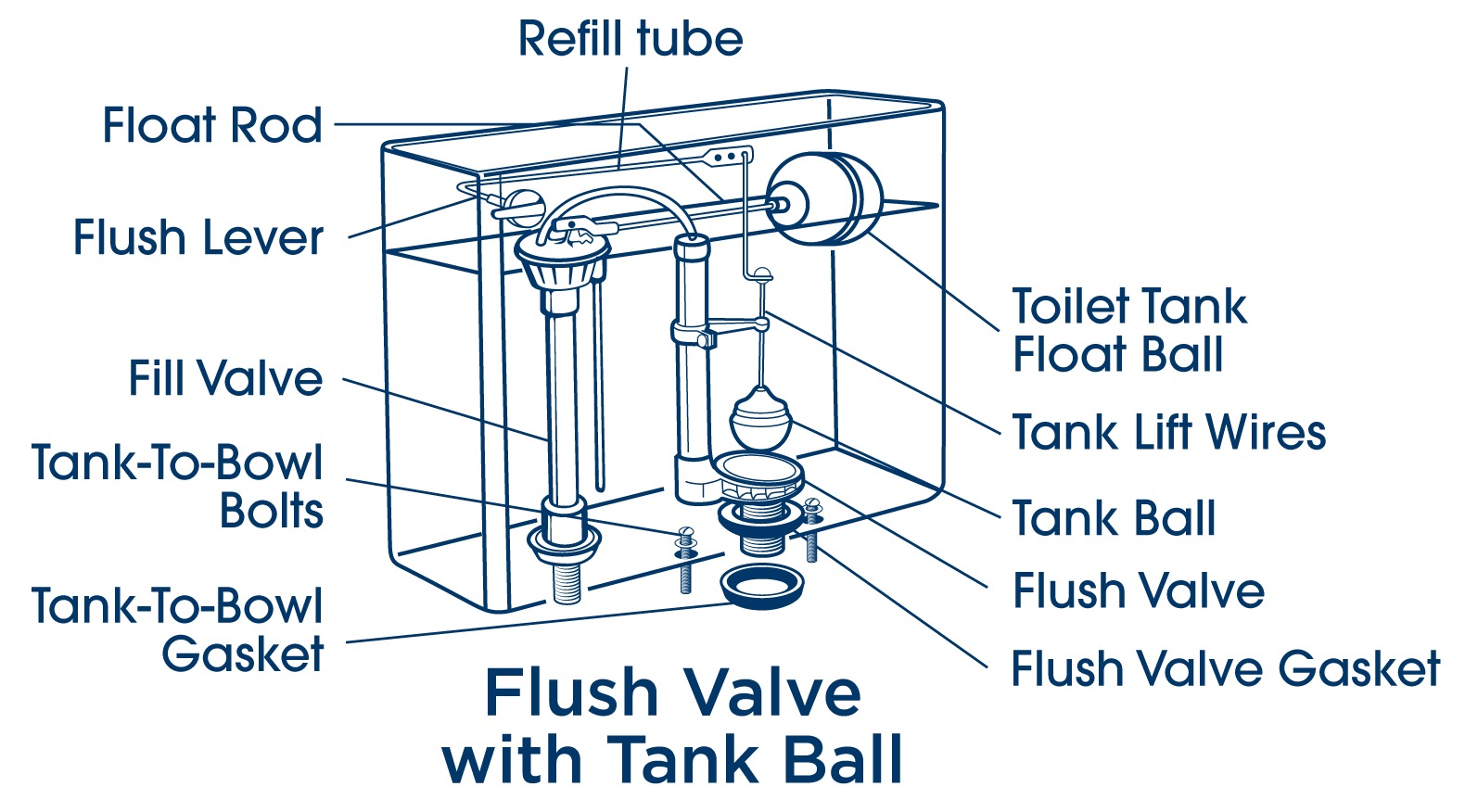 Refill tube

Float Rod

Flush Lever

Fill Valve

Tank-To-Bowl Bolts

Tank-To-Bowl Gasket

Toilet Tank Float Ball

Tank Lift Wires

Tank Ball

Flush Valve

Flush Valve Gasket

Flush Valve with Tank Ball